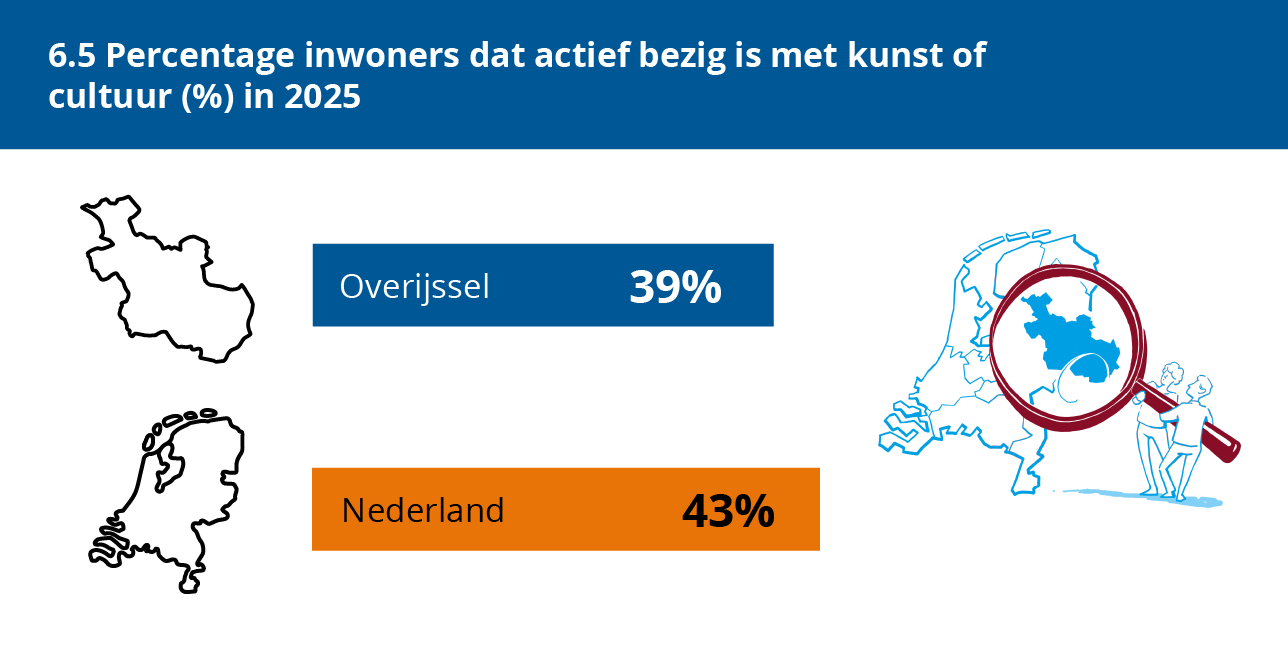 6.5 Percentage inwoners dat actief bezig is met kunst of cultuur (%) in 2025

Overijssel 39%

Nederland 43%